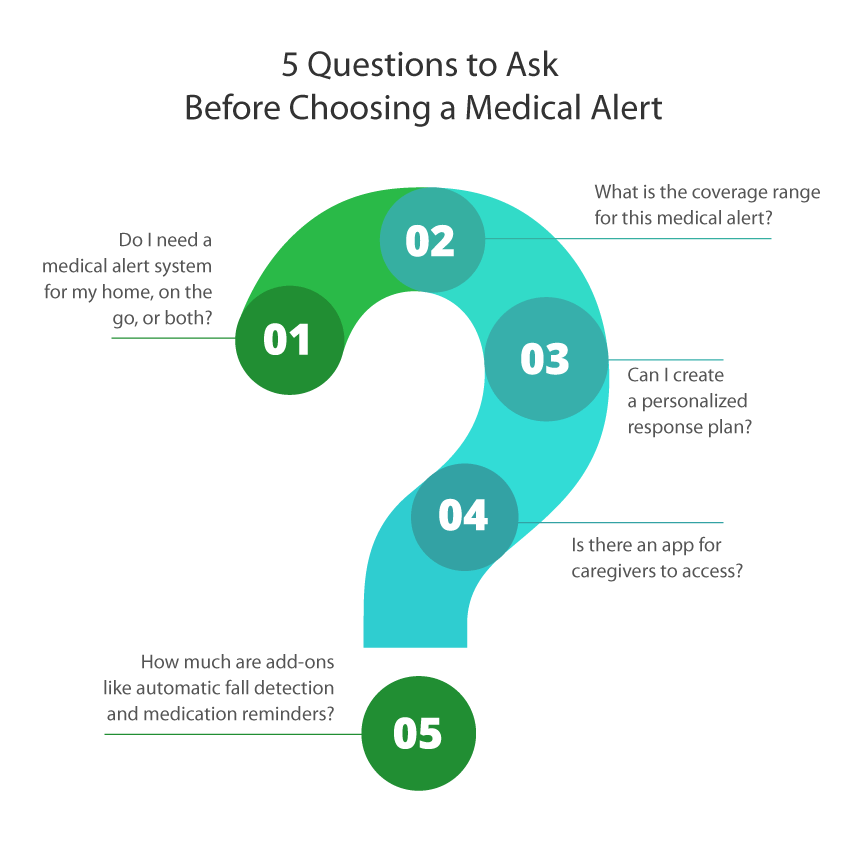 5 Questions to Ask
Before Choosing a Medical Alert

01

Do I need a medical alert system for my home, on the go, or both?

02

What is the coverage range for this medical alert?

03

Can I create a personalized response plan?

04

Is there an app for caregivers to access?

05

How much are add-ons like automatic fall detection and medication reminders?