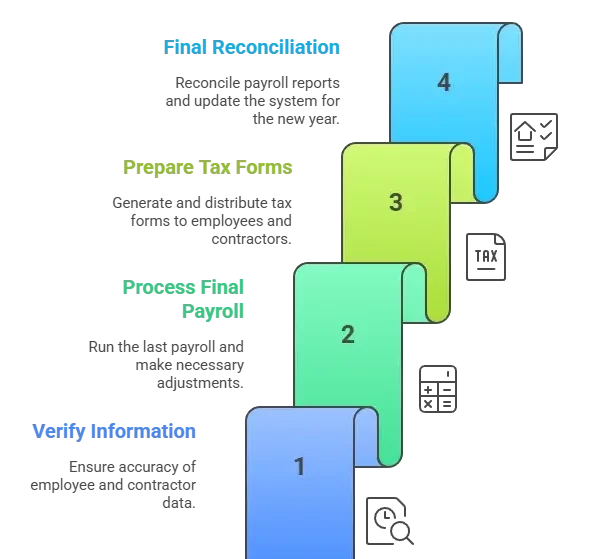 Final Reconciliation

Reconcile payroll reports and update the system for the new year.

4

Prepare Tax Forms

Generate and distribute tax forms to employees and contractors.

3

TAX

Process Final Payroll

Run the last payroll and make necessary adjustments.

2

Verify Information

Ensure accuracy of employee and contractor data.

1